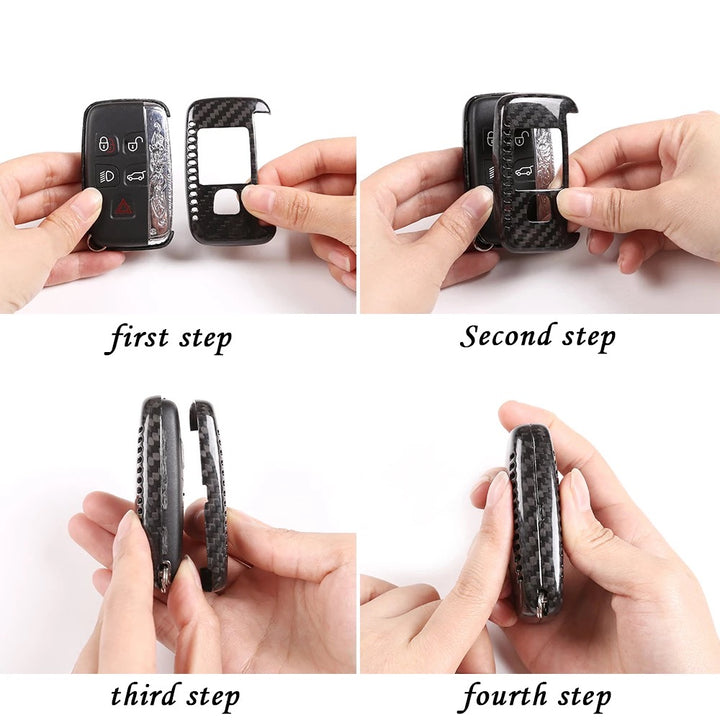 first step

Second step

third step

fourth step